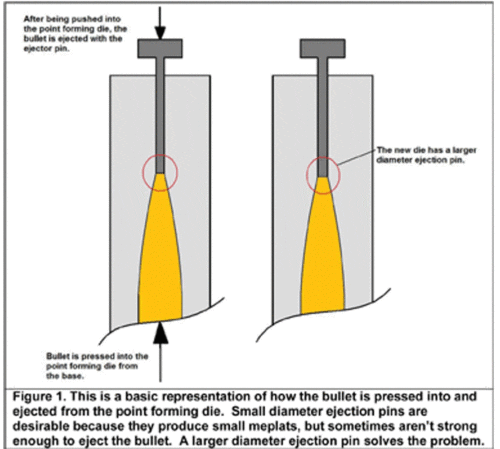 After being pushed into the point forming die, the bullet is ejected with the ejector pin.

The new die has a larger diameter ejection pin.

Bullet is pressed into the point forming die from the base.

Figure 1. This is a basic representation of how the bullet is pressed into and ejected from the point forming die. Small diameter ejection pins are desirable because they produce small meplats, but sometimes aren't strong enough to eject the bullet. A larger diameter ejection pin solves the problem.